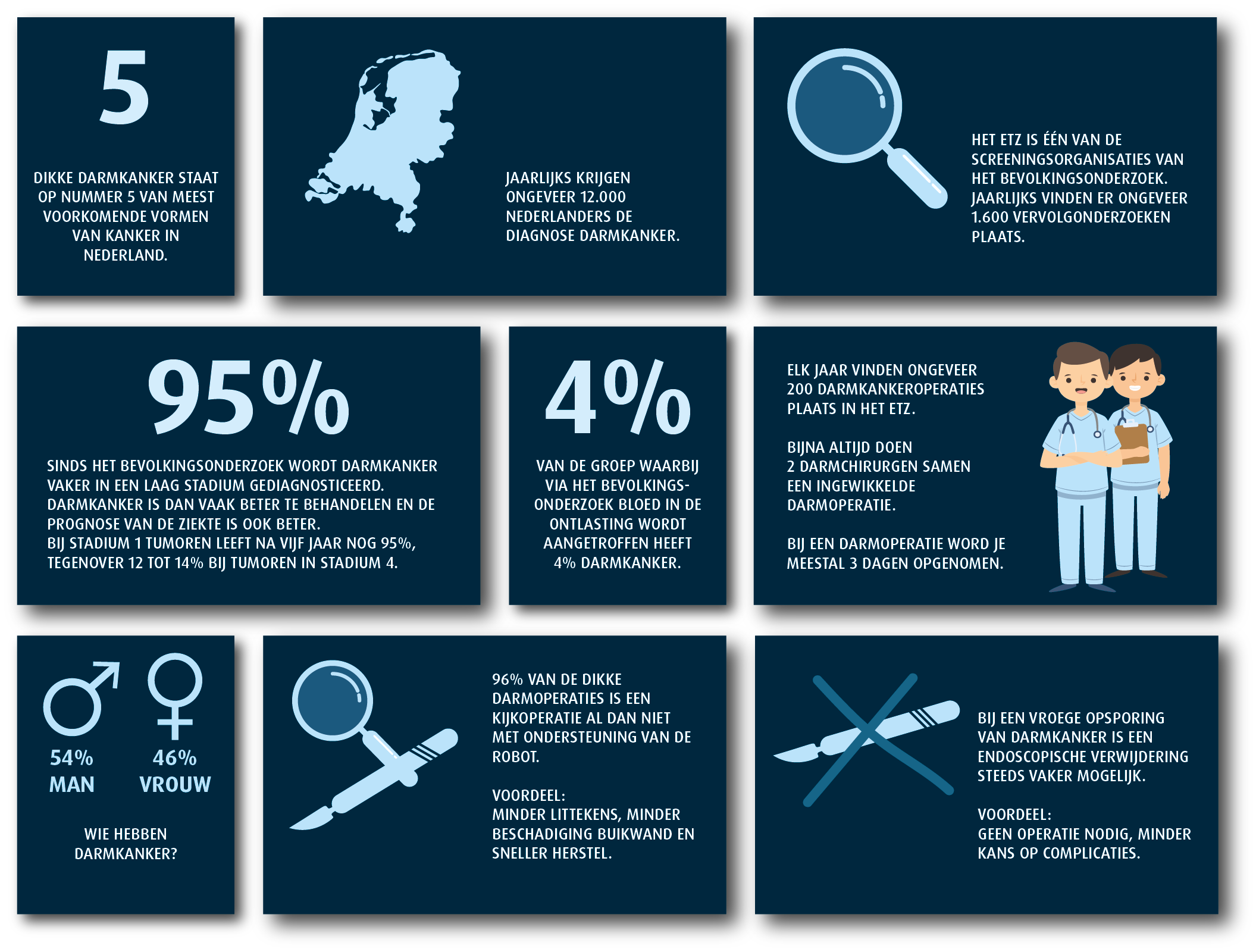 5

DIKKE DARMKANKER STAAT OP NUMMER 5 VAN MEEST VOORKOMENDE VORMEN VAN KANKER IN NEDERLAND.

JAARLIJKS KRIJGEN ONGEVEER 12.000 NEDERLANDERS DE DIAGNOSE DARMKANKER.

HET ETZ IS ÉÉN VAN DE SCREENINGSORGANISATIES VAN HET BEVOLKINGSONDERZOEK. JAARLIJKS VINDEN ER ONGEVEER 1.600 VERVOLGONDERZOEKEN PLAATS.

95%

SINDS HET BEVOLKINGSONDERZOEK WORDT DARMKANKER VAKER IN EEN LAAG STADIUM GEDIAGNOSTICEERD. DARMKANKER IS DAN VAAK BETER TE BEHANDELEN EN DE PROGNOSE VAN DE ZIEKTE IS OOK BETER.
BIJ STADIUM 1 TUMOREN LEEFT NA VIJF JAAR NOG 95%, TEGENOVER 12 TOT 14% BIJ TUMOREN IN STADIUM 4.

4%

VAN DE GROEP WAARBIJ VIA HET BEVOLKINGSONDERZOEK BLOED IN DE ONTLASTING WORDT AANGETROFFEN HEEFT 4% DARMKANKER.

ELK JAAR VINDEN ONGEVEER 200 DARMKANKEROPERATIES PLAATS IN HET ETZ.

BIJNA ALTIJD DOEN 2 DARMCHIRURGEN SAMEN EEN INGEWIKKELDE DARMOPERATIE.

BIJ EEN DARMOPERATIE WORD JE MEESTAL 3 DAGEN OPGENOMEN.

54% MAN

46% VROUW

WIE HEBBEN DARMKANKER?

96% VAN DE DIKKE DARMOPERATIES IS EEN KIJKOPERATIE AL DAN NIET MET ONDERSTEUNING VAN DE ROBOT.

VOORDEEL:
MINDER LITTEKENS, MINDER BESCHADIGING BUIKWAND EN SNELLER HERSTEL.

BIJ EEN VROEGE OPSPORING VAN DARMKANKER IS EEN ENDOSCOPISCHE VERWIJDERING STEEDS VAKER MOGELIJK.

VOORDEEL:
GEEN OPERATIE NODIG, MINDER KANS OP COMPLICATIES.